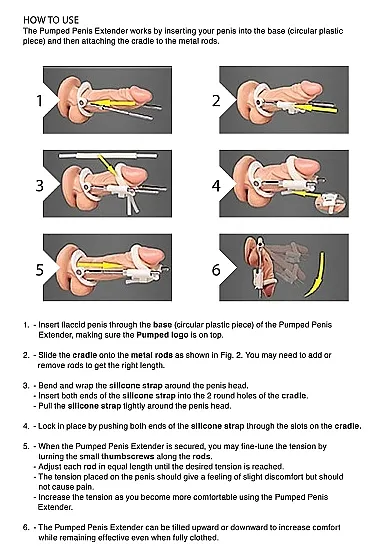 HOW TO USE
The Pumped Penis Extender works by inserting your penis into the base (circular plastic piece) and then attaching the cradle to the metal rods.

1

2

3

4

5

6

1. - Insert flaccid penis through the base (circular plastic piece) of the Pumped Penis Extender, making sure the Pumped logo is on top.

2. - Slide the cradle onto the metal rods as shown in Fig. 2. You may need to add or remove rods to get the right length.

3. - Bend and wrap the silicone strap around the penis head.
- Insert both ends of the silicone strap into the 2 round holes of the cradle.
- Pull the silicone strap tightly around the penis head.

4. - Lock in place by pushing both ends of the silicone strap through the slots on the cradle.

5. - When the Pumped Penis Extender is secured, you may fine-tune the tension by turning the small thumbscrews along the rods.
- Adjust each rod in equal length until the desired tension is reached.
- The tension placed on the penis should give a feeling of slight discomfort but should not cause pain.
- Increase the tension as you become more comfortable using the Pumped Penis Extender.

6. - The Pumped Penis Extender can be tilted upward or downward to increase comfort while remaining effective even when fully clothed.